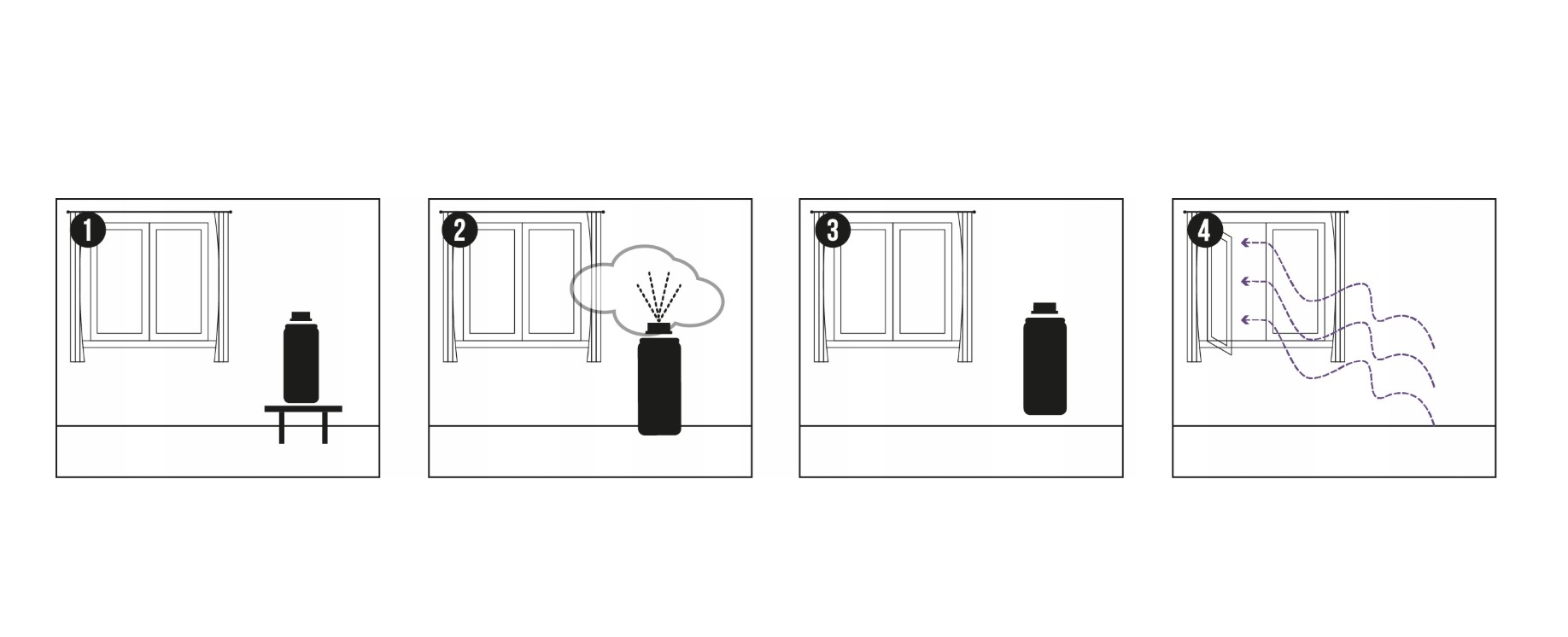 1

2

3

4