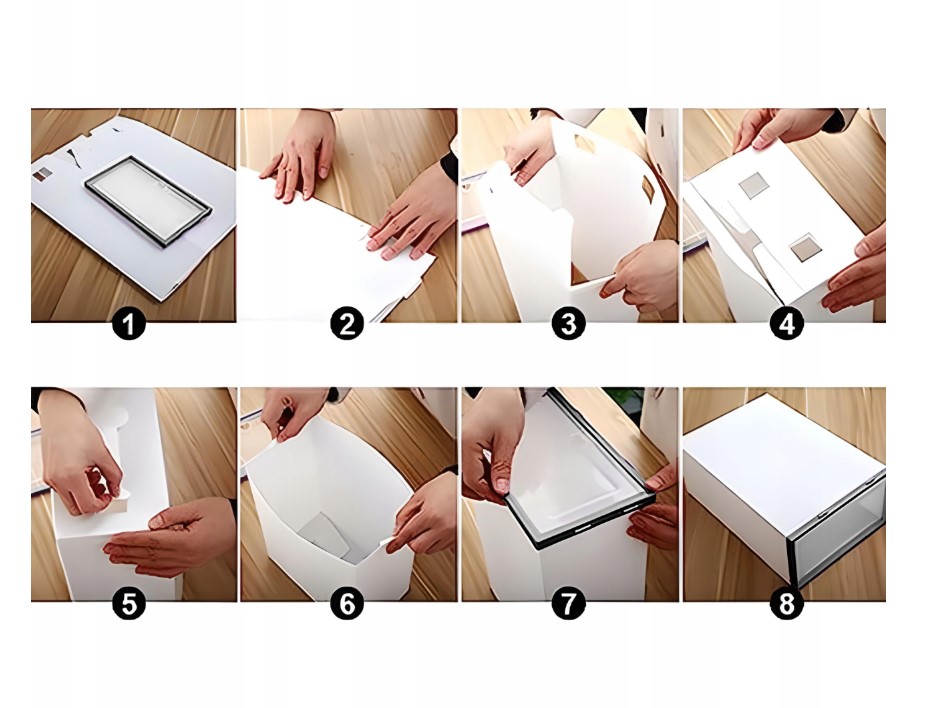 1 2 3 4

5 6 7 8